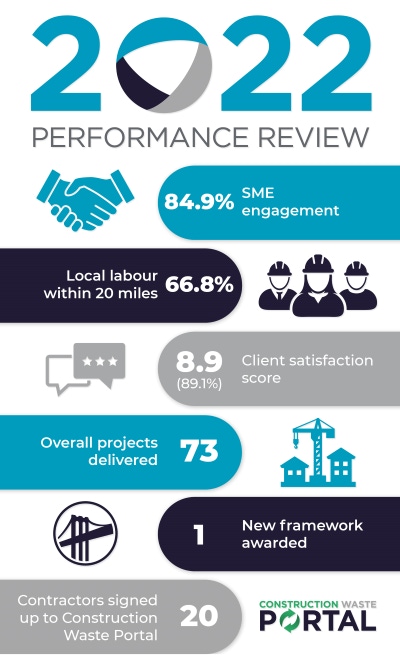 2022
PERFORMANCE REVIEW

84.9% SME engagement

Local labour within 20 miles 66.8%

8.9 (89.1%) Client satisfaction score

Overall projects delivered 73

1 New framework awarded

Contractors signed up to Construction Waste Portal 20

CONSTRUCTION WASTE PORTAL